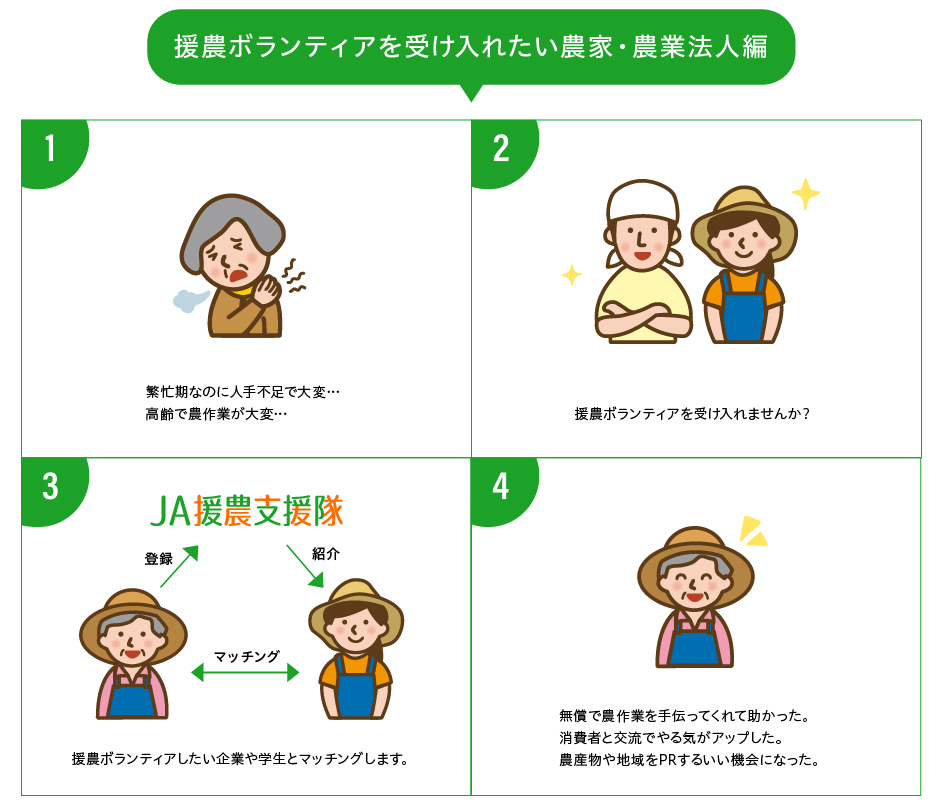 援農ボランティアを受け入れたい農家・農業法人編

1

繁忙期なのに人手不足で大変…
高齢で農作業が大変…

2

援農ボランティアを受け入れませんか？

3

JA援農支援隊

登録

紹介

マッチング

援農ボランティアしたい企業や学生とマッチングします。

4

無償で農作業を手伝ってくれて助かった。
消費者と交流でやる気がアップした。
農産物や地域をPRするいい機会になった。